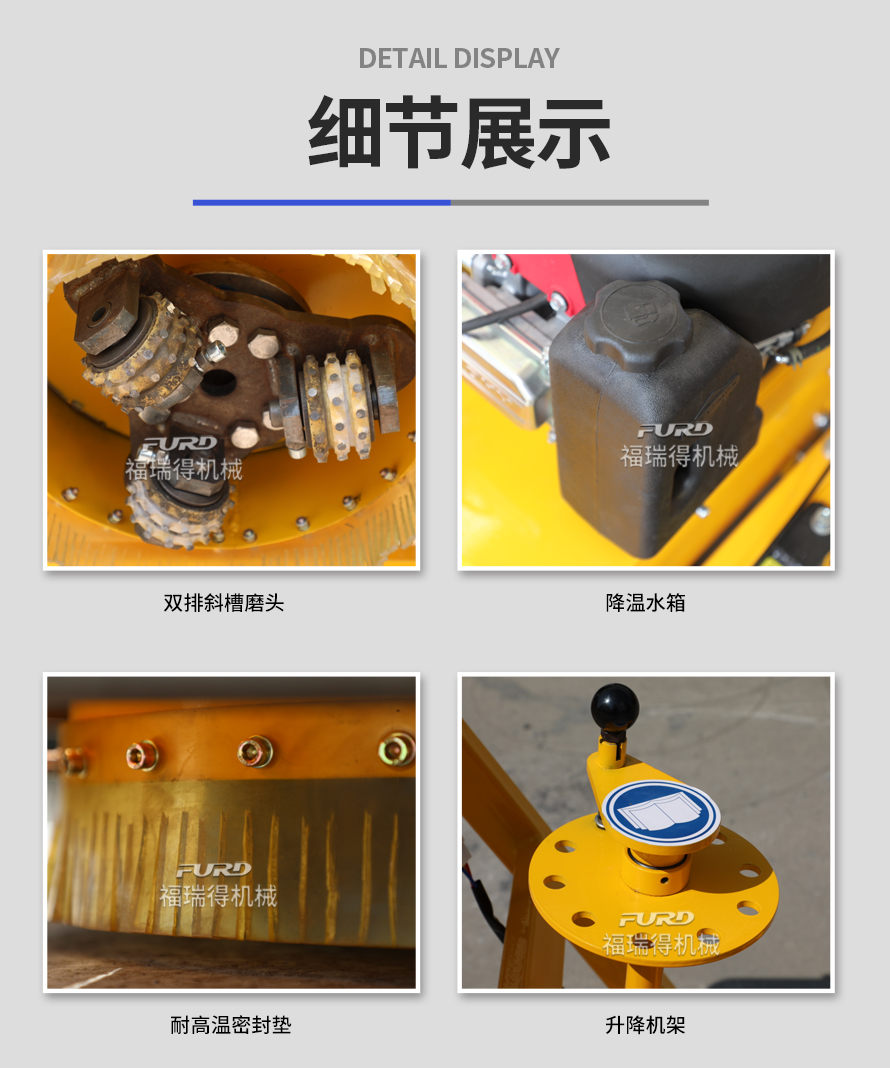 DETAIL DISPLAY

细节展示

FURD
福瑞得机械

双排斜槽磨头

FURD
福瑞得机械

降温水箱

FURD
福瑞得机械

耐高温密封垫

FURD
福瑞得机械

升降机架